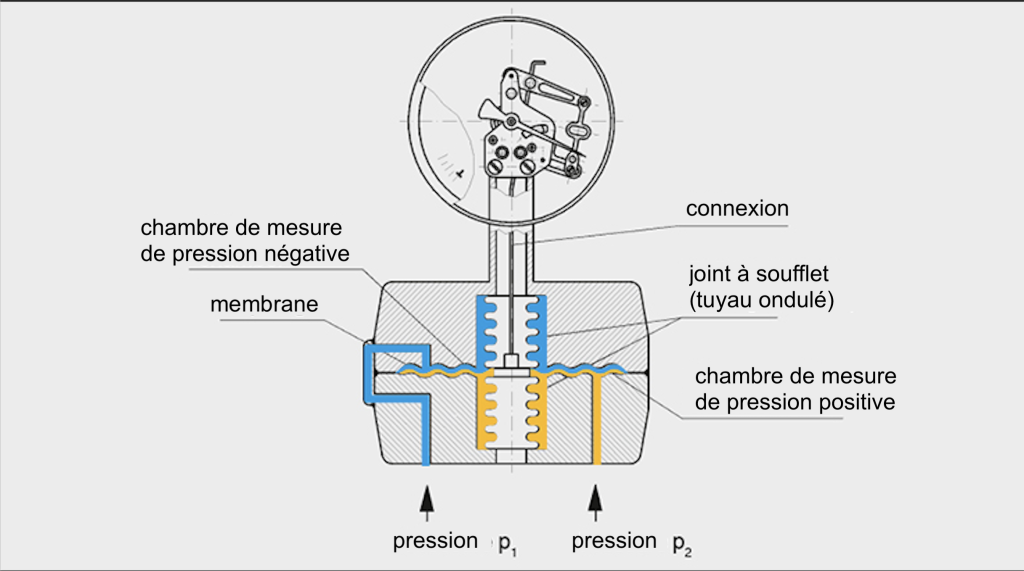 chambre de mesure de pression négative

membrane

connexion

joint à soufflet (tuyau ondulé)

chambre de mesure de pression positive

pression $p_1$

pression $p_2$