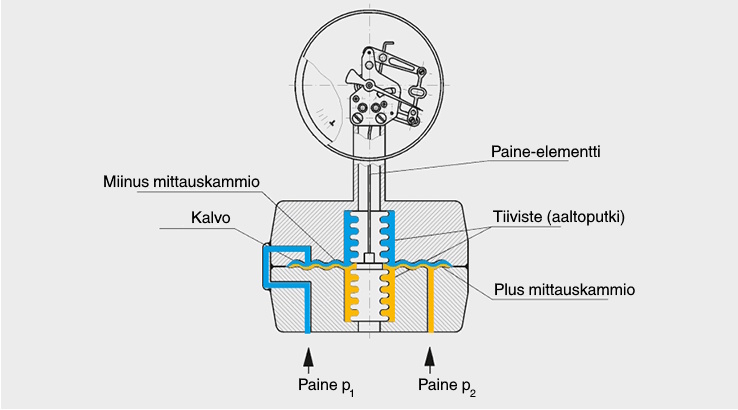 Paine-elementti

Miinus mittauskammio

Kalvo

Tiiviste (aaltoputki)

Plus mittauskammio

Paine $p_1$

Paine $p_2$